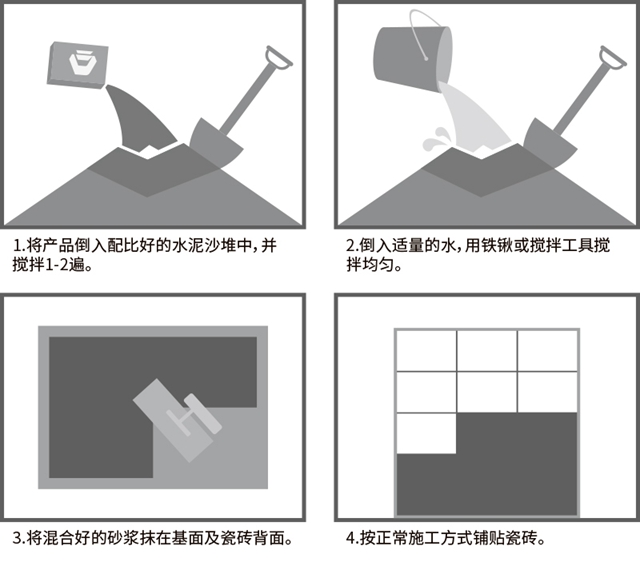 1.将产品倒入配比好的水泥沙堆中，并搅拌1-2遍。

2.倒入适量的水，用铁锹或搅拌工具搅拌均匀。

3.将混合好的砂浆抹在基面及瓷砖背面。

4.按正常施工方式铺贴瓷砖。